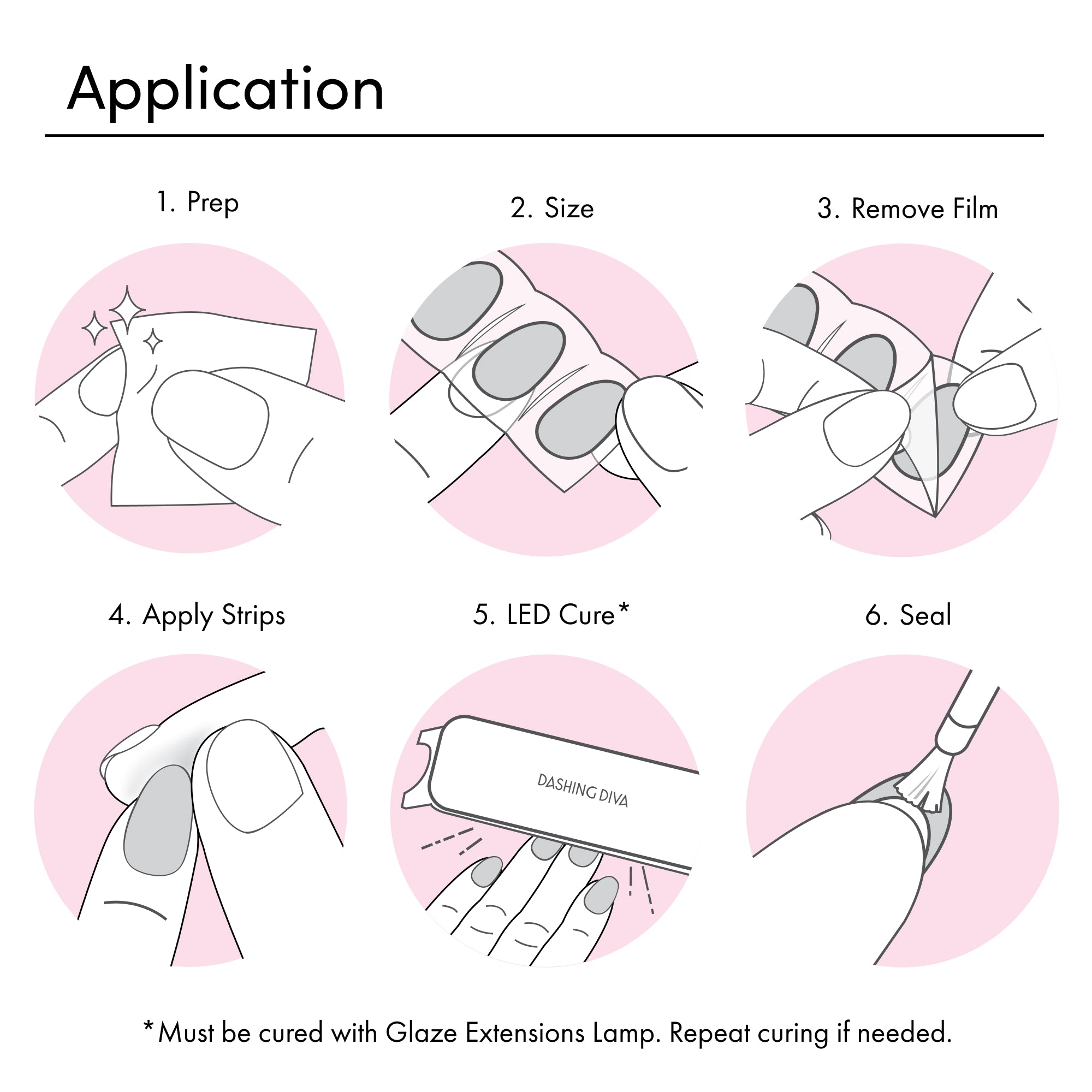 Application

1. Prep

2. Size

3. Remove Film

4. Apply Strips

5. LED Cure*

DASHING DIVA

6. Seal

*Must be cured with Glaze Extensions Lamp. Repeat curing if needed.