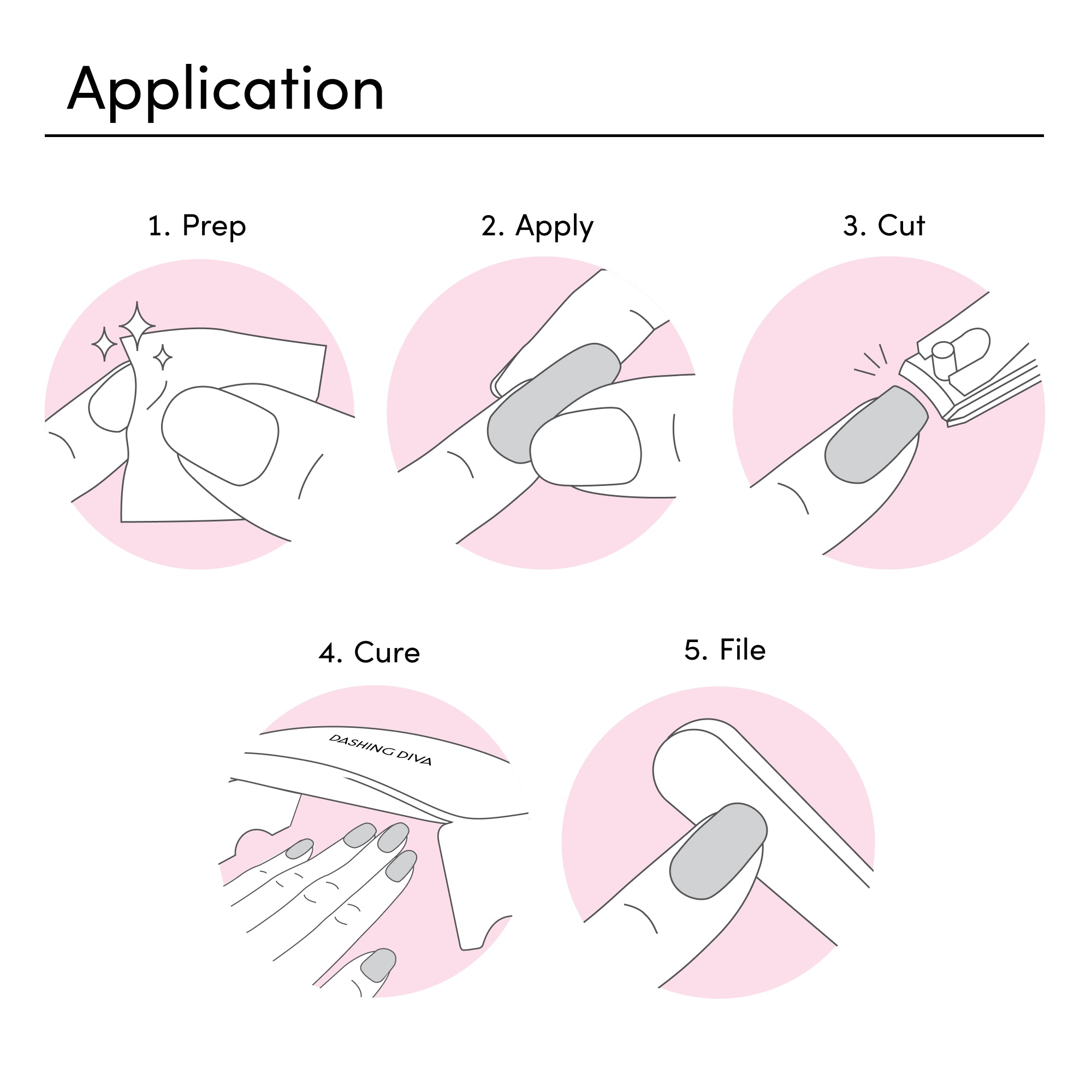 Application

1. Prep

2. Apply

3. Cut

4. Cure

DASHING DIVA

5. File