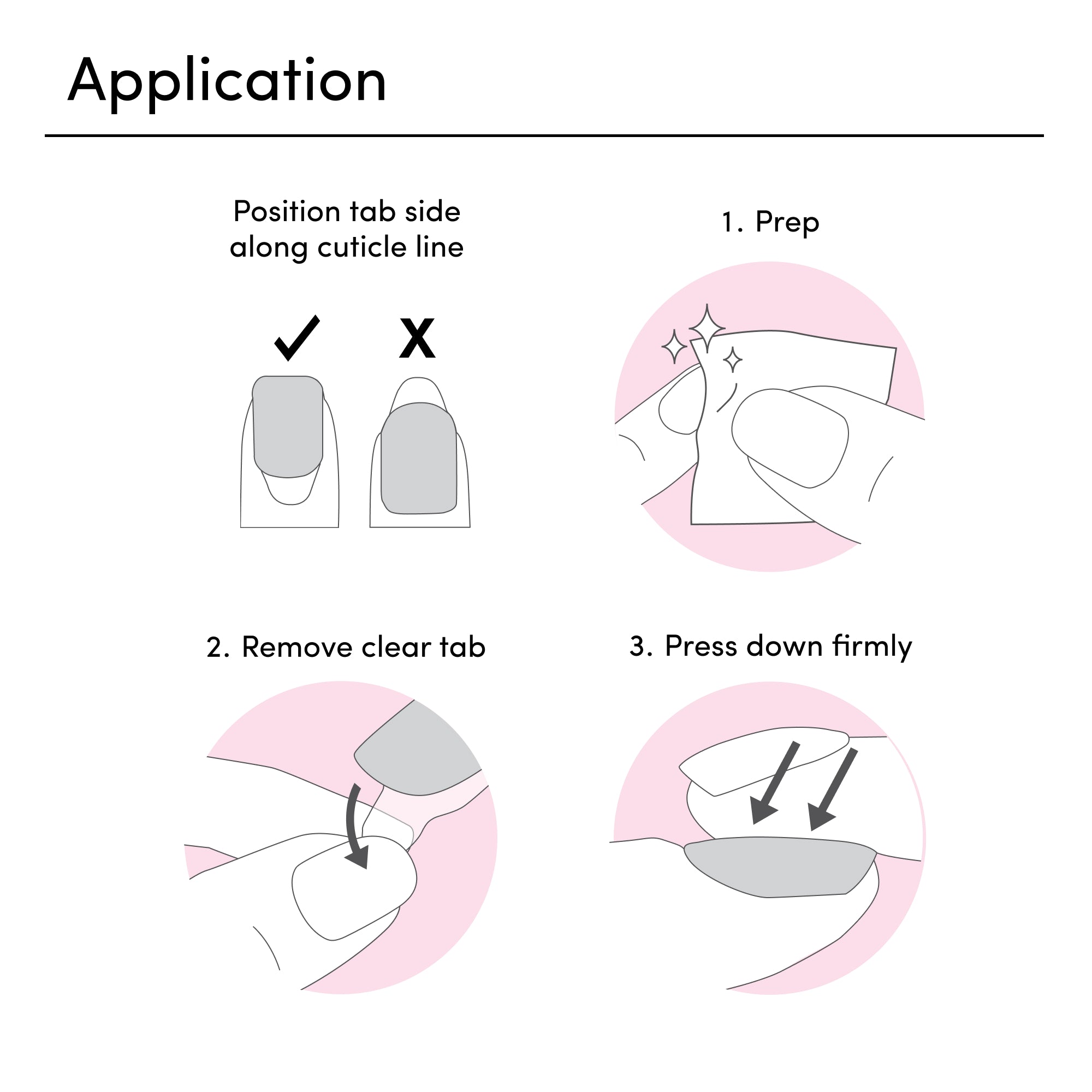 Application

Position tab side along cuticle line

✓ X

1. Prep

2. Remove clear tab

3. Press down firmly