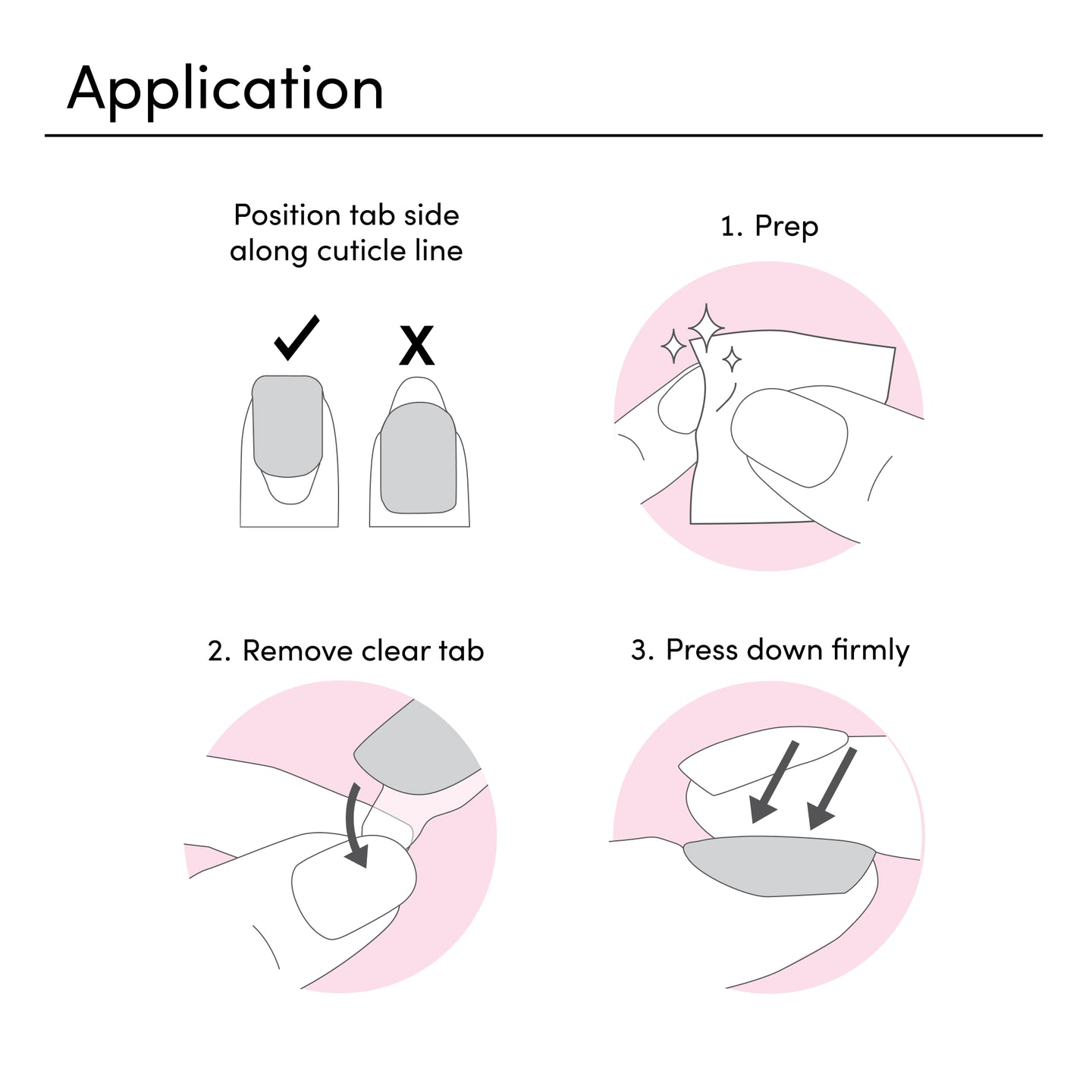 Application

Position tab side along cuticle line

✓ X

1. Prep

2. Remove clear tab

3. Press down firmly