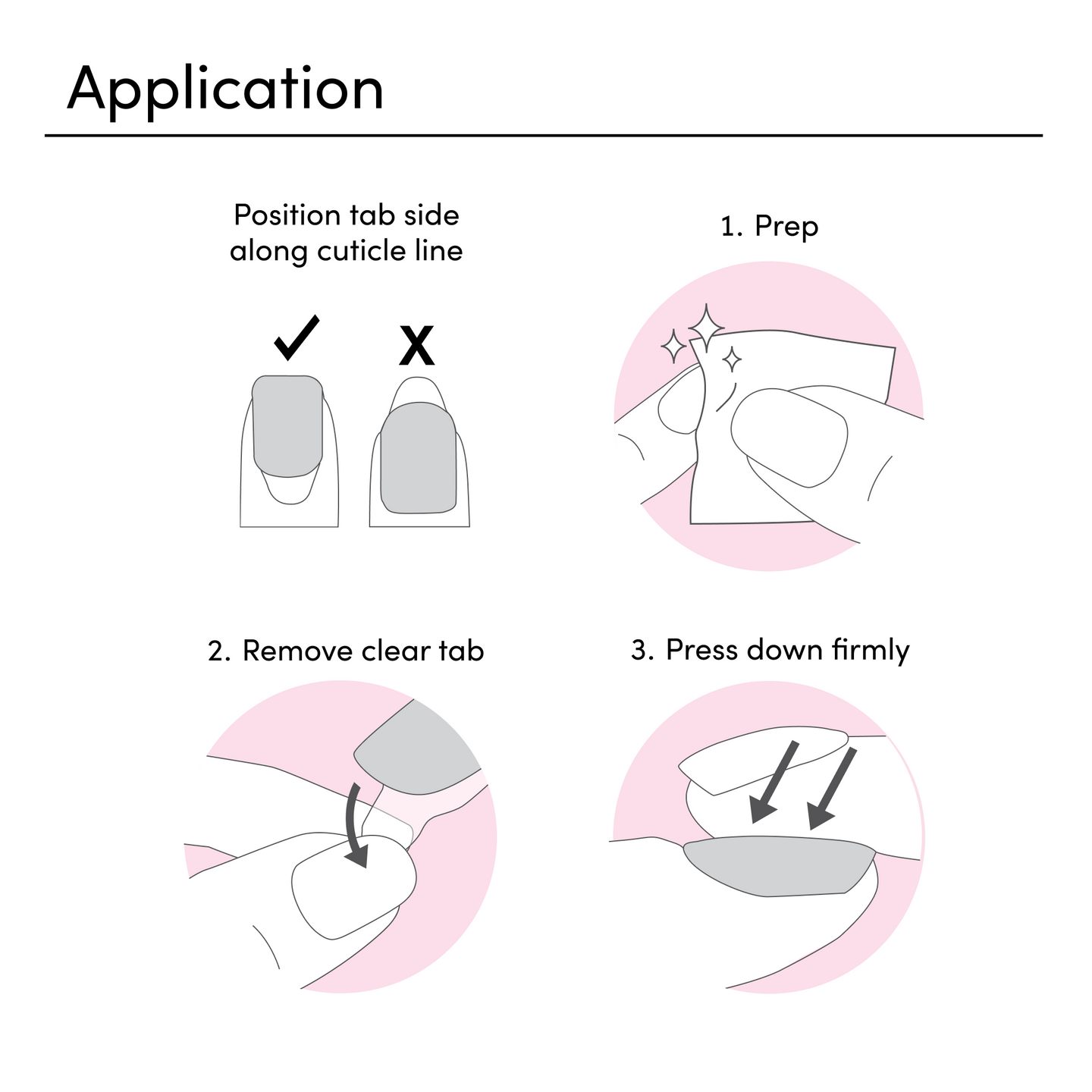 Application

Position tab side along cuticle line

✓ X

1. Prep

2. Remove clear tab

3. Press down firmly