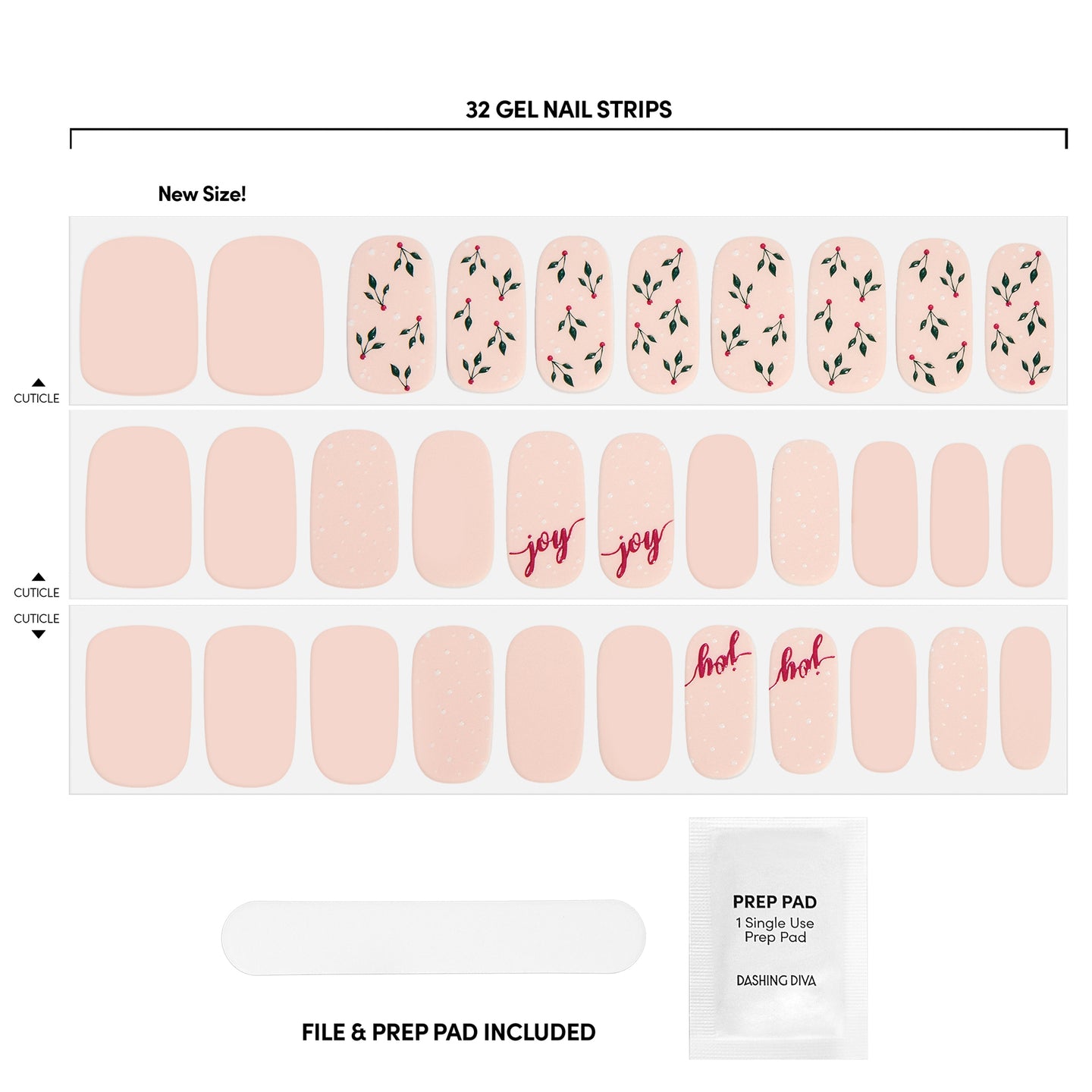 32 GEL NAIL STRIPS

New Size!

CUTICLE

joy joy

CUTICLE

CUTICLE

ho! ho!

PREP PAD
1 Single Use Prep Pad

DASHING DIVA

FILE & PREP PAD INCLUDED