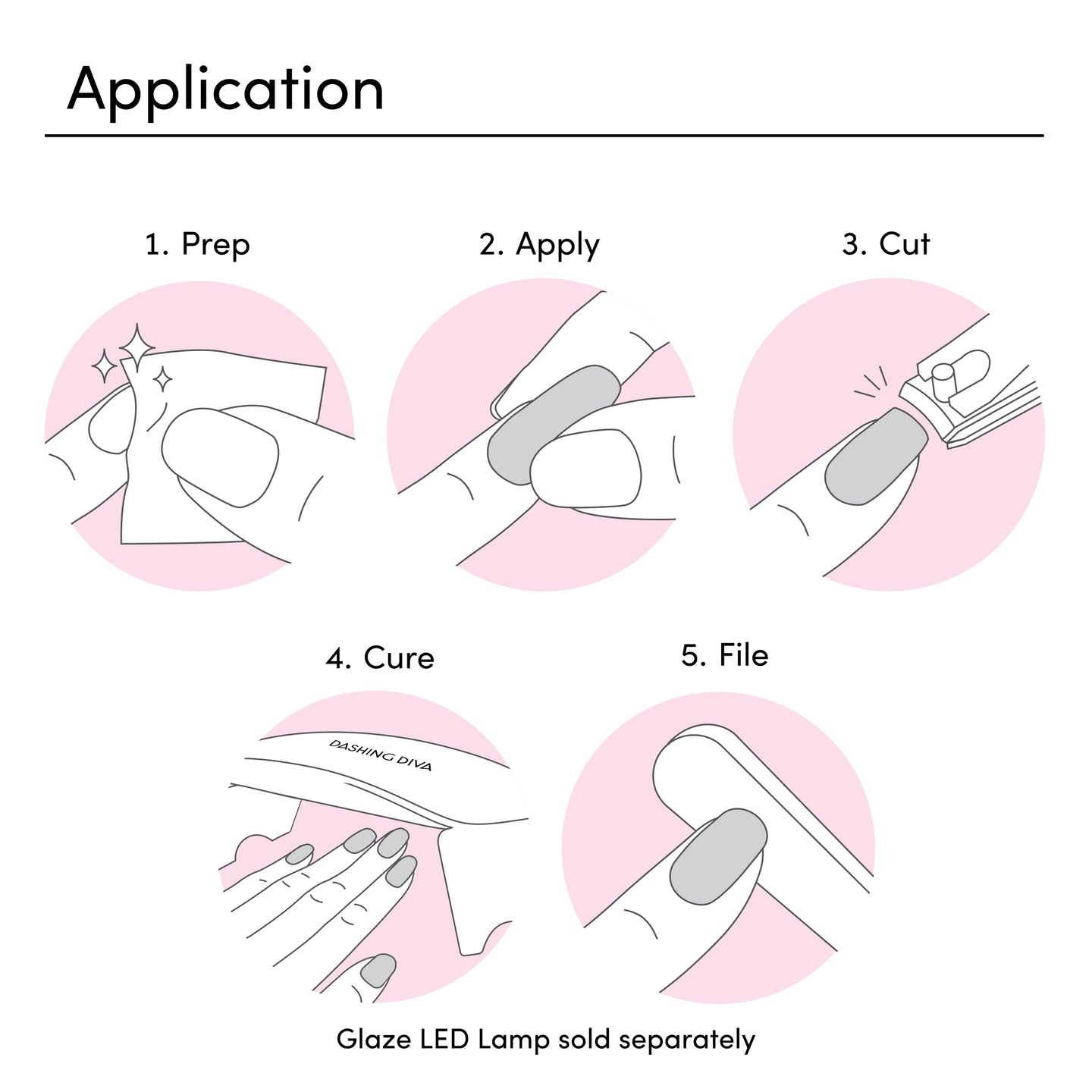 Application

1. Prep

2. Apply

3. Cut

4. Cure

DASHING DIVA

5. File

Glaze LED Lamp sold separately