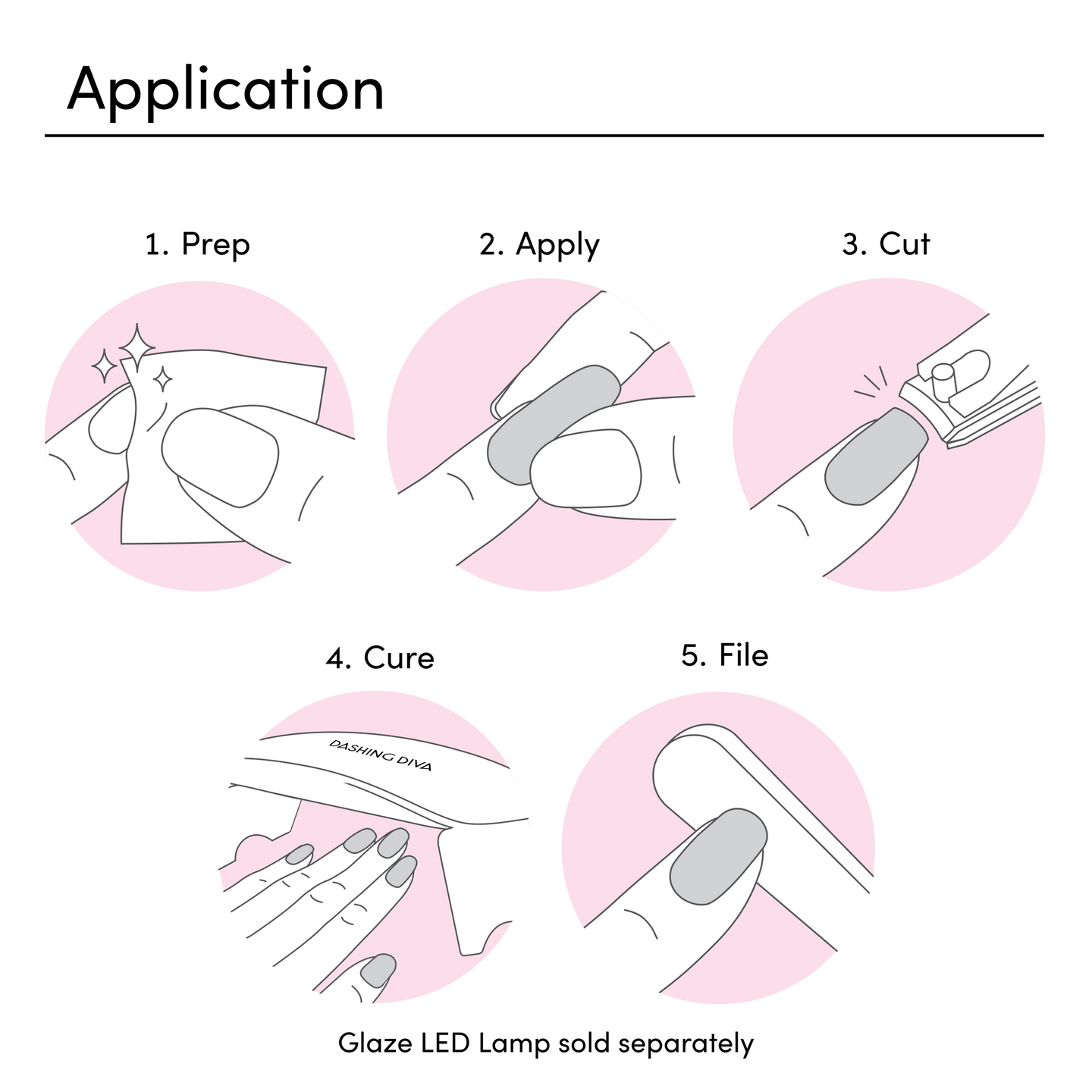 Application

1. Prep

2. Apply

3. Cut

4. Cure

DASHING DIVA

5. File

Glaze LED Lamp sold separately