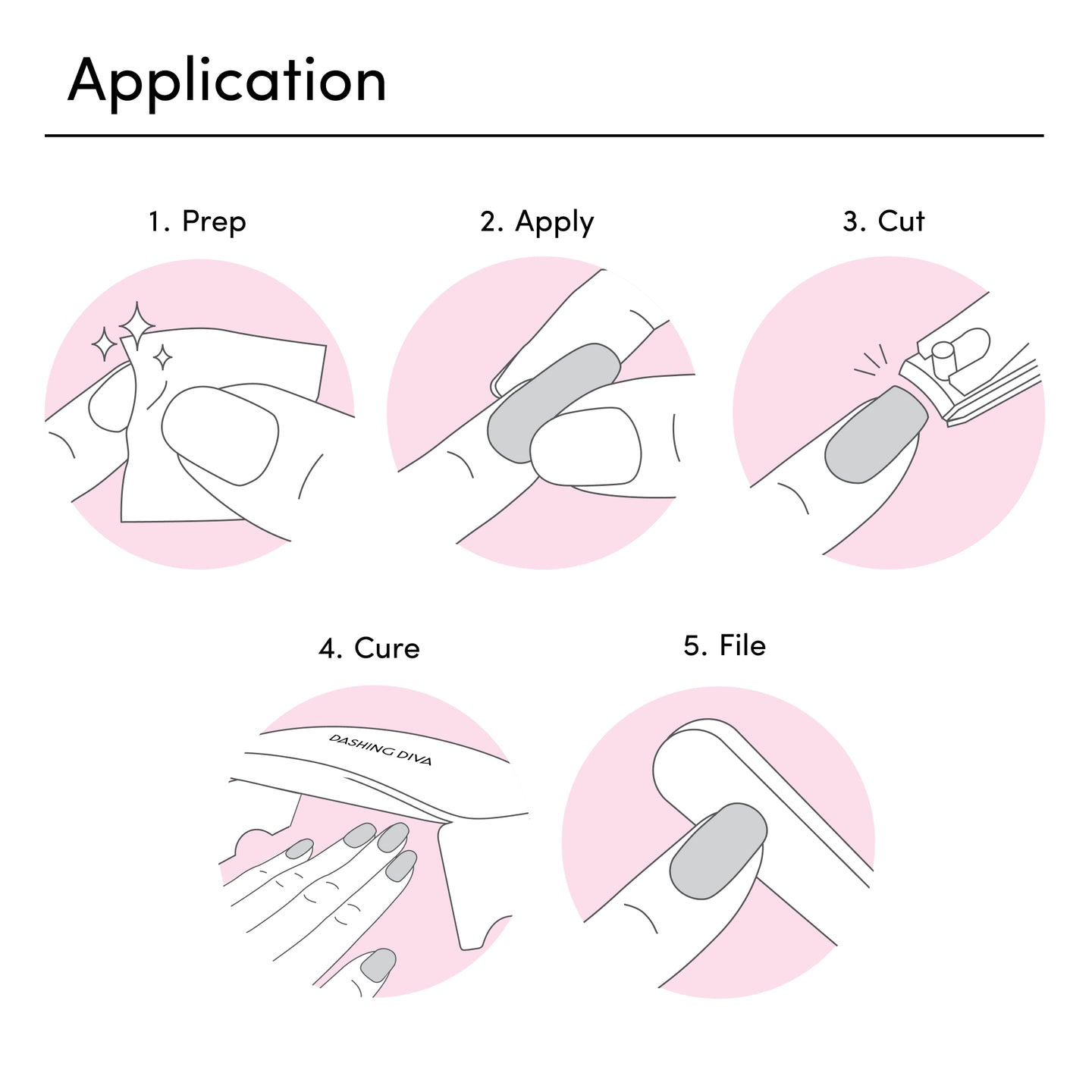 Application

1. Prep

2. Apply

3. Cut

4. Cure

DASHING DIVA

5. File