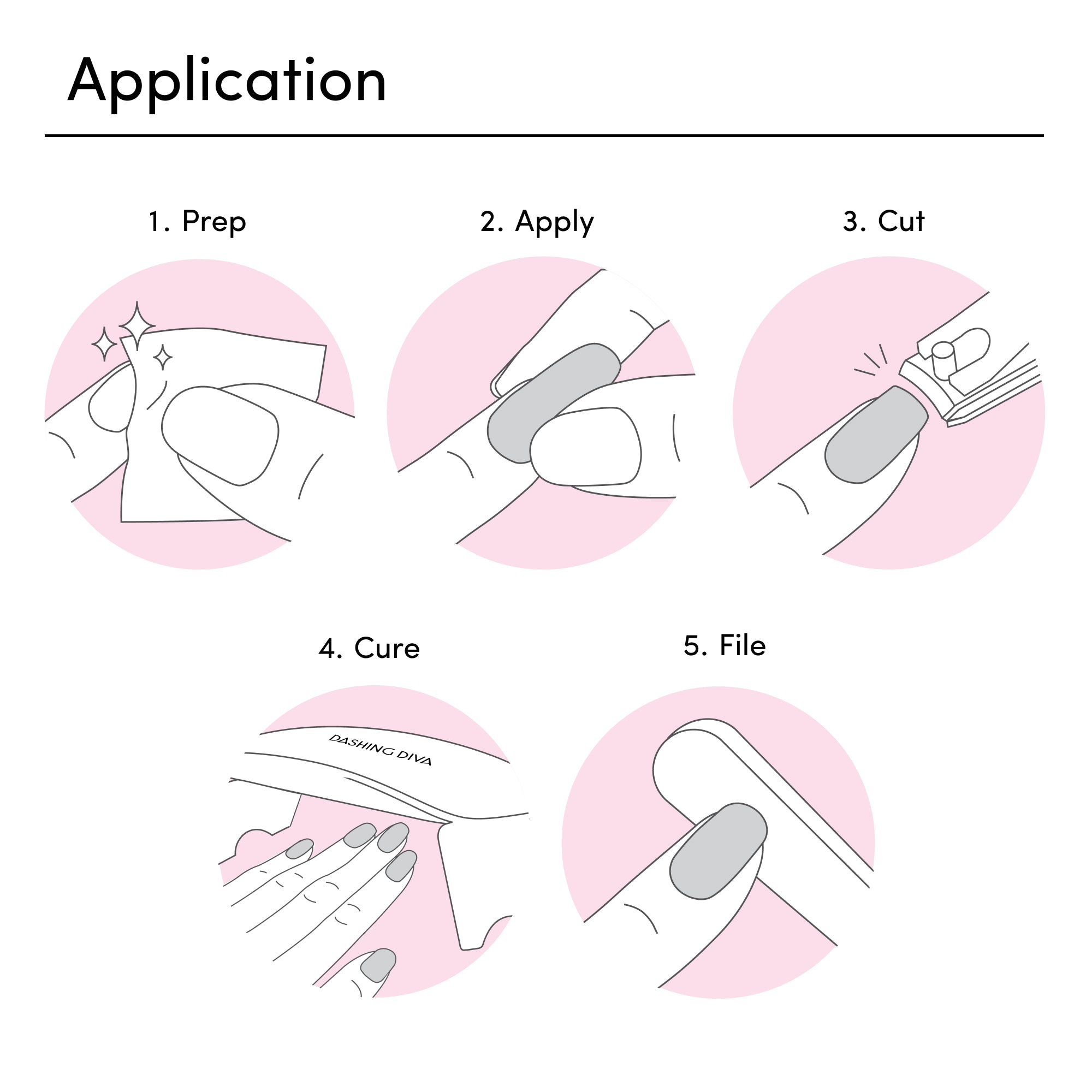 Application

1. Prep

2. Apply

3. Cut

4. Cure

DASHING DIVA

5. File