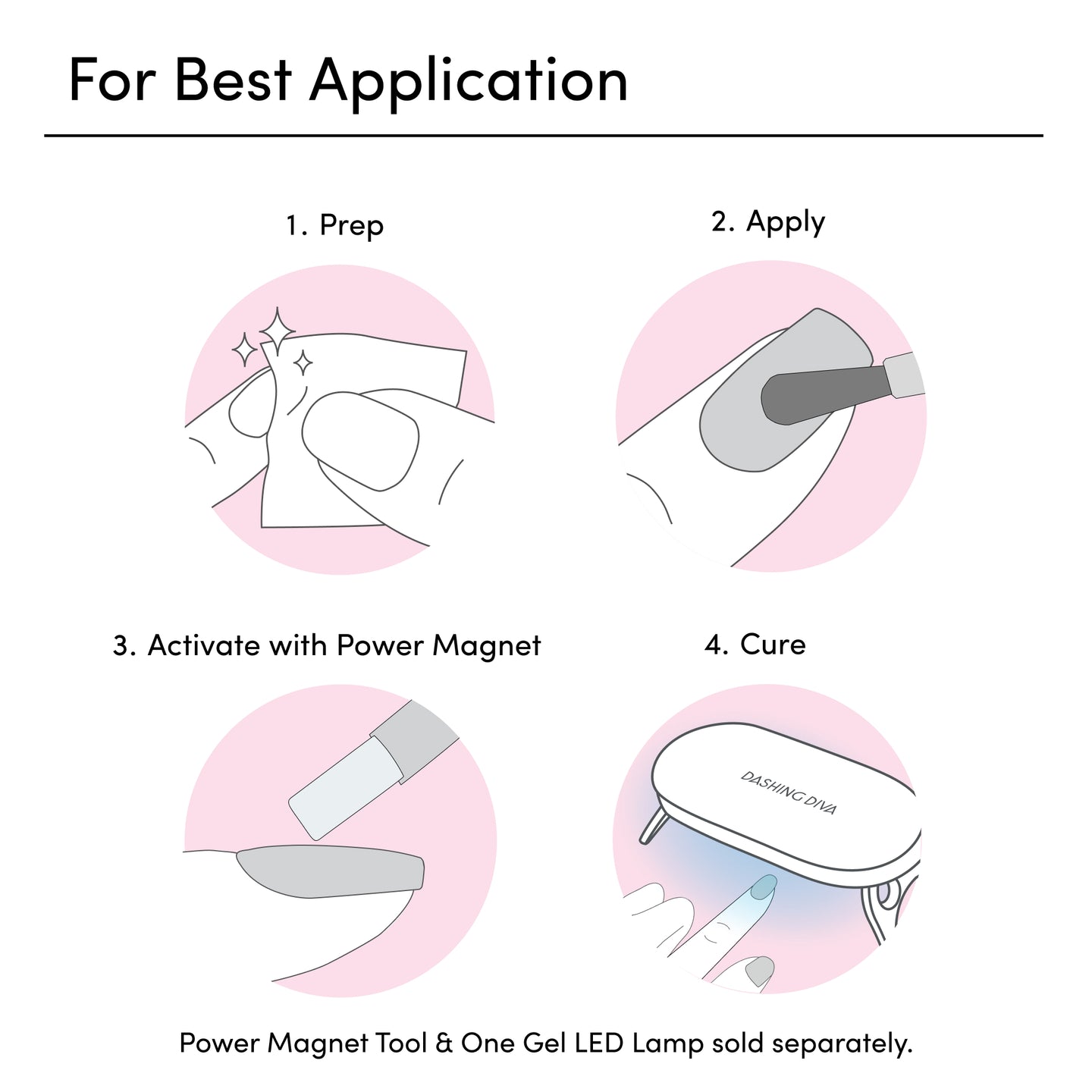 For Best Application

1. Prep

2. Apply

3. Activate with Power Magnet

4. Cure

DASHING DIVA

Power Magnet Tool & One Gel LED Lamp sold separately.