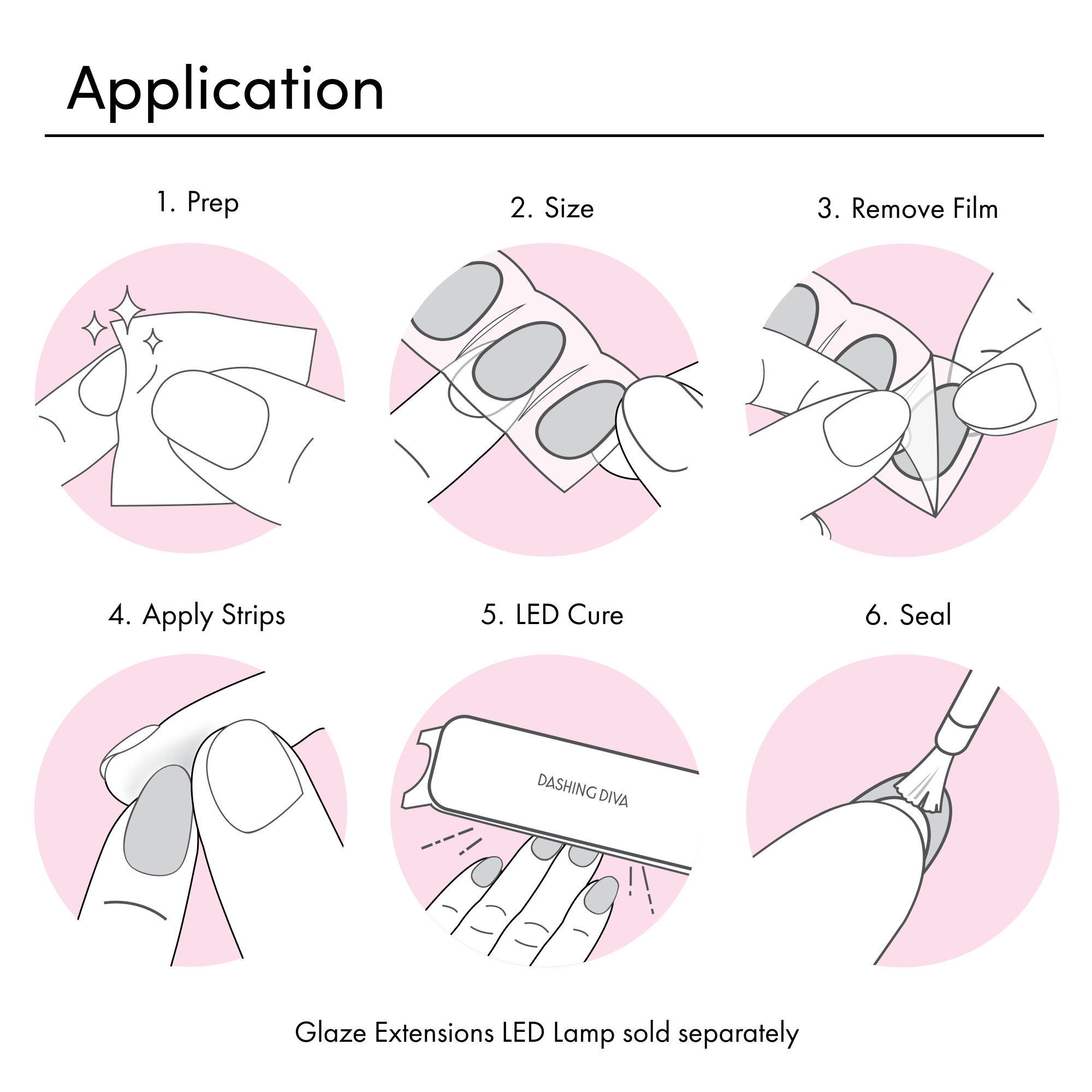 Application

1. Prep

2. Size

3. Remove Film

4. Apply Strips

5. LED Cure

DASHING DIVA

6. Seal

Glaze Extensions LED Lamp sold separately