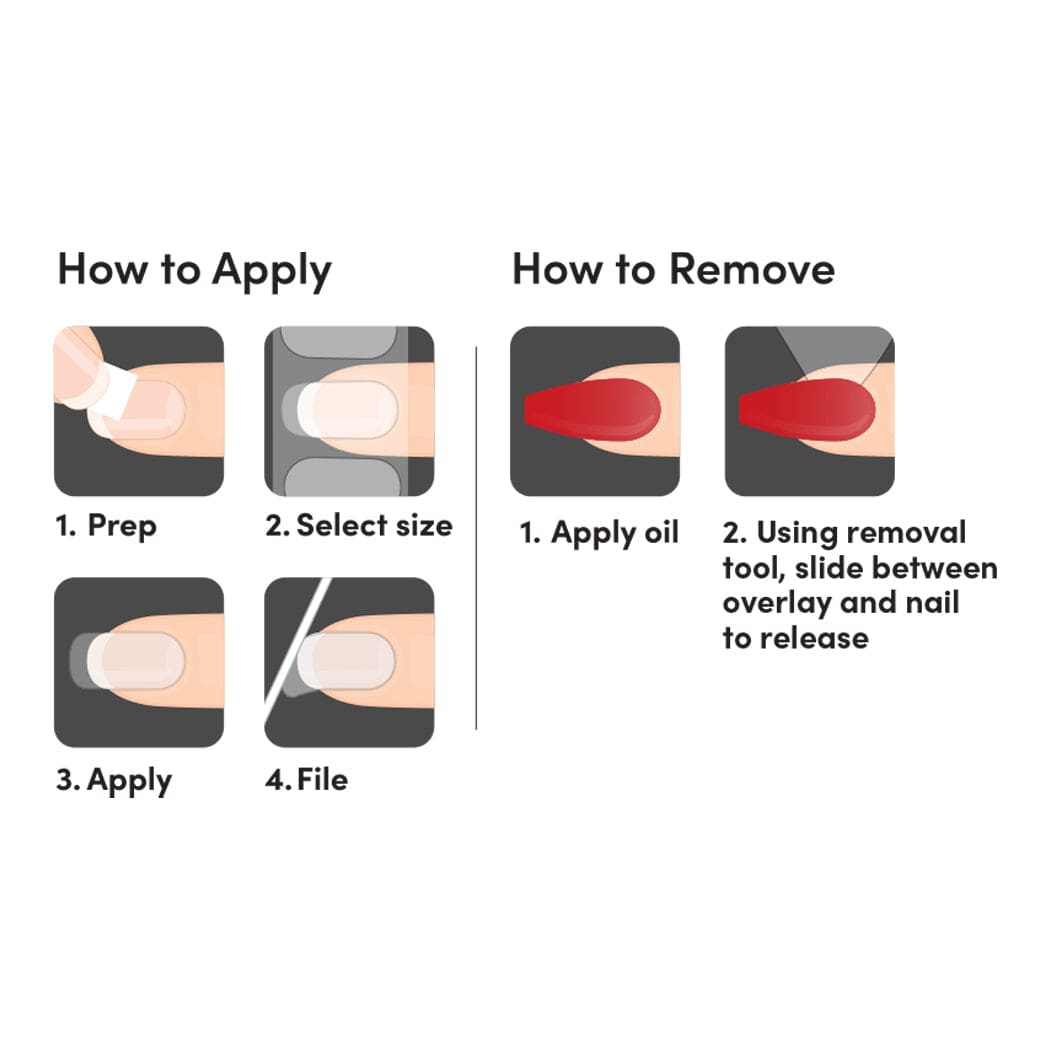 How to Apply

1. Prep

2. Select size

3. Apply

4. File

How to Remove

1. Apply oil

2. Using removal tool, slide between overlay and nail to release